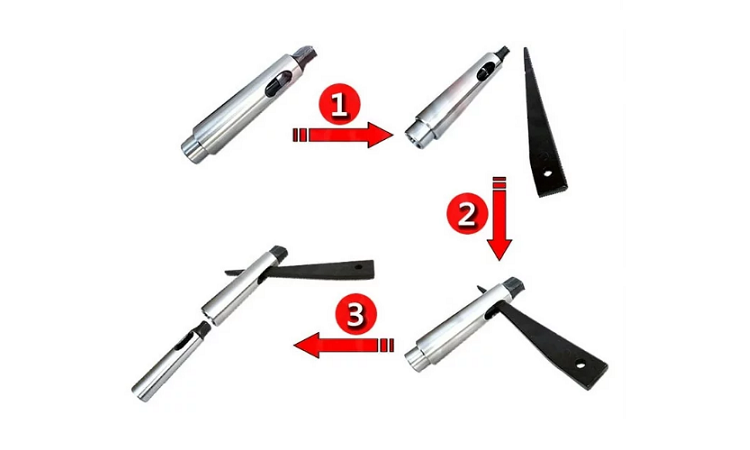 1
2
3